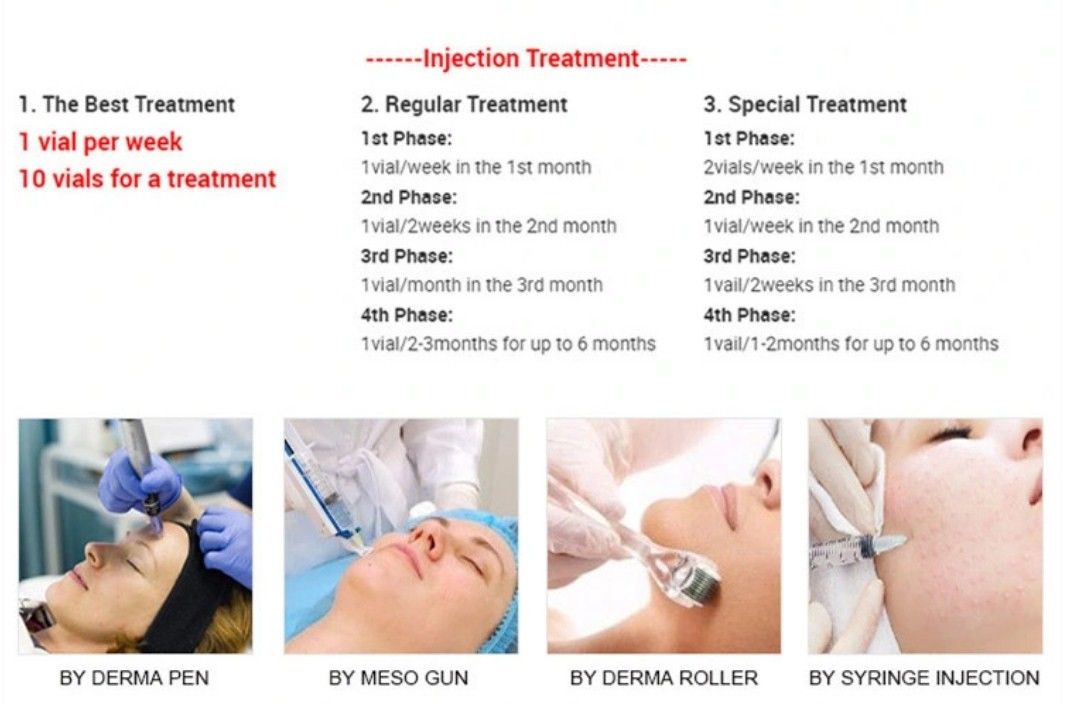 ------Injection Treatment-----

1. The Best Treatment
1 vial per week
10 vials for a treatment

2. Regular Treatment
1st Phase:
1vial/week in the 1st month
2nd Phase:
1vial/2weeks in the 2nd month
3rd Phase:
1vial/month in the 3rd month
4th Phase:
1vial/2-3months for up to 6 months

3. Special Treatment
1st Phase:
2vials/week in the 1st month
2nd Phase:
1vial/week in the 2nd month
3rd Phase:
1vail/2weeks in the 3rd month
4th Phase:
1vail/1-2months for up to 6 months

BY DERMA PEN

BY MESO GUN

BY DERMA ROLLER

BY SYRINGE INJECTION